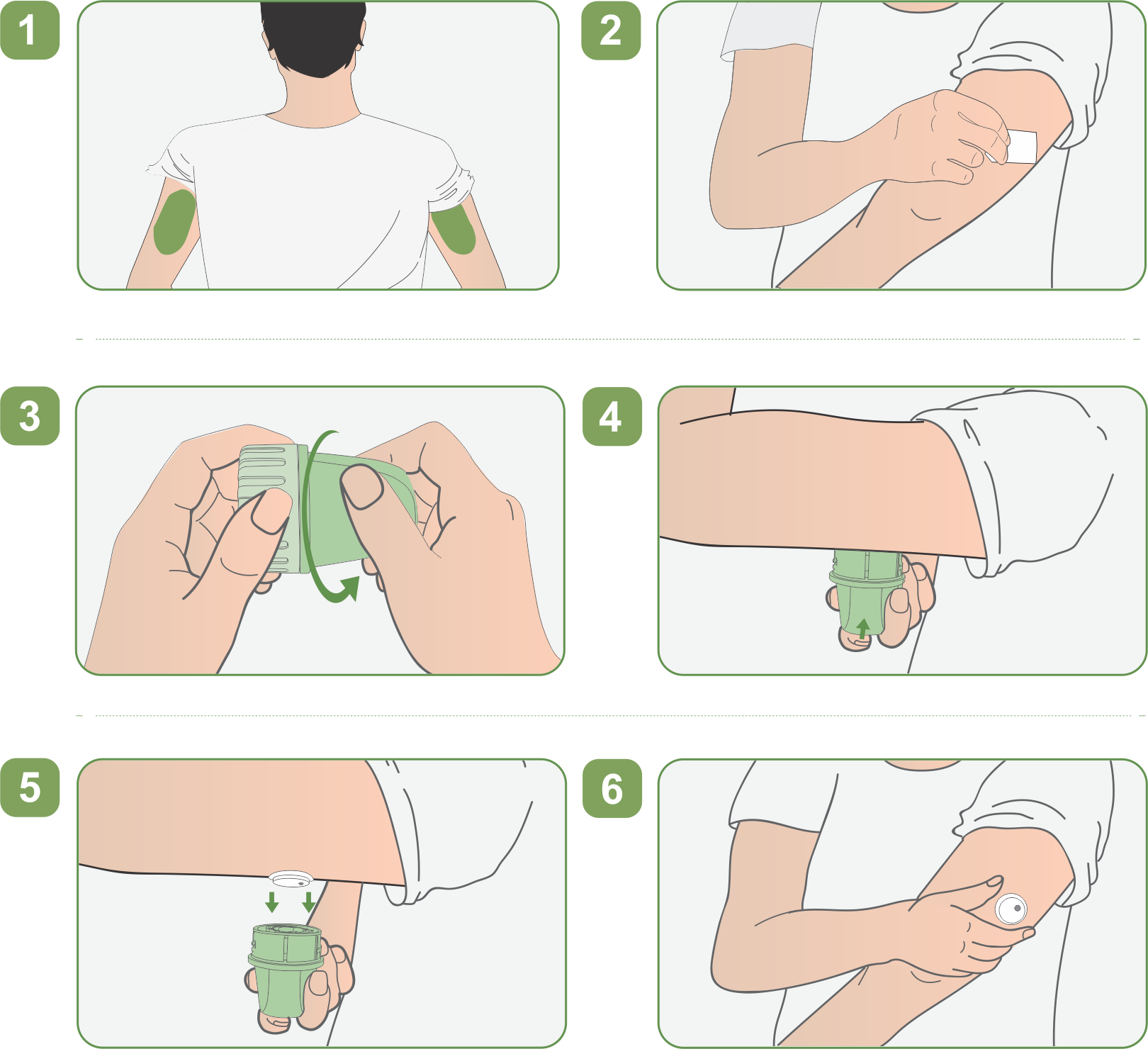 1

2

3

4

5

6