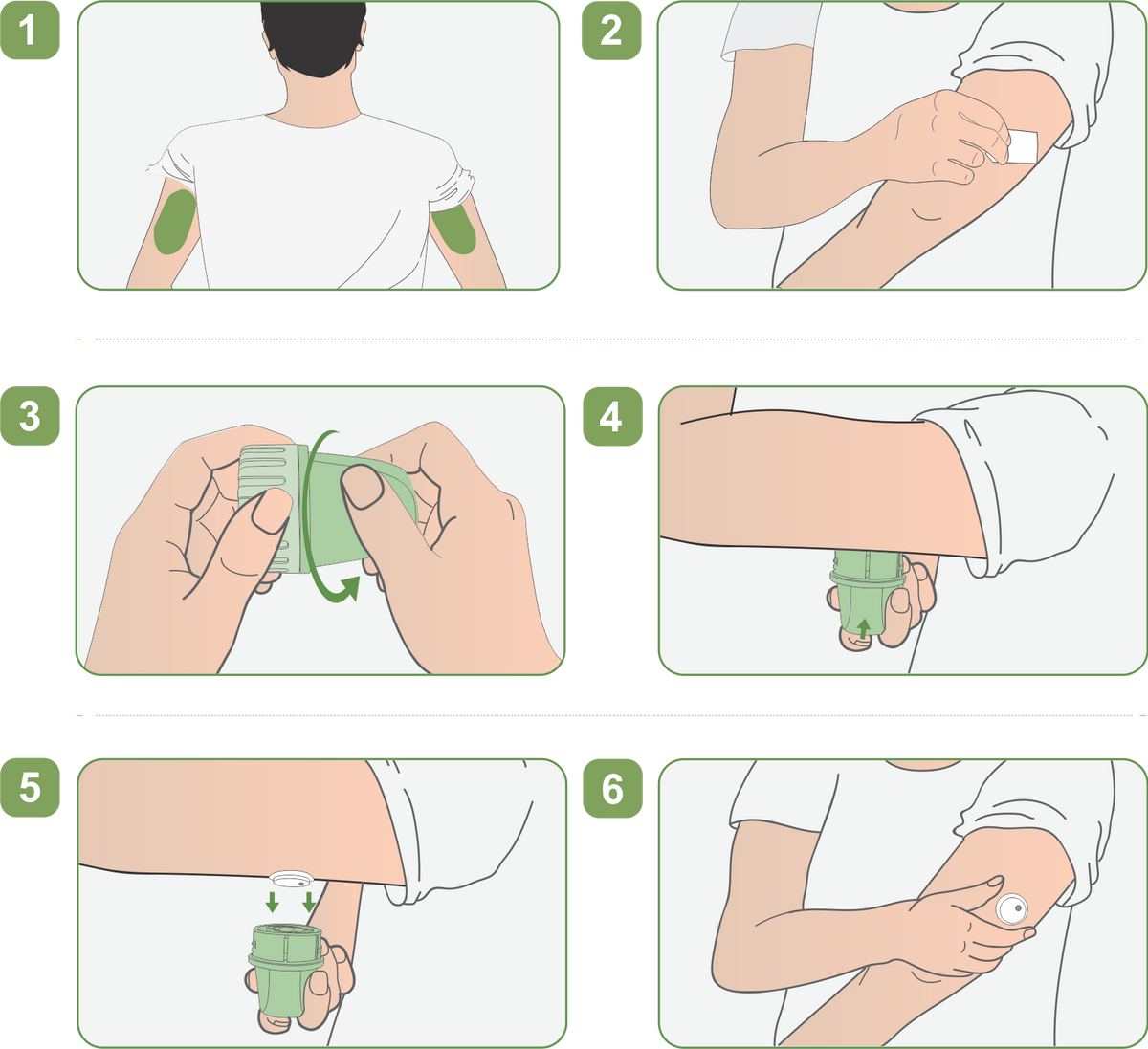 1

2

3

4

5

6